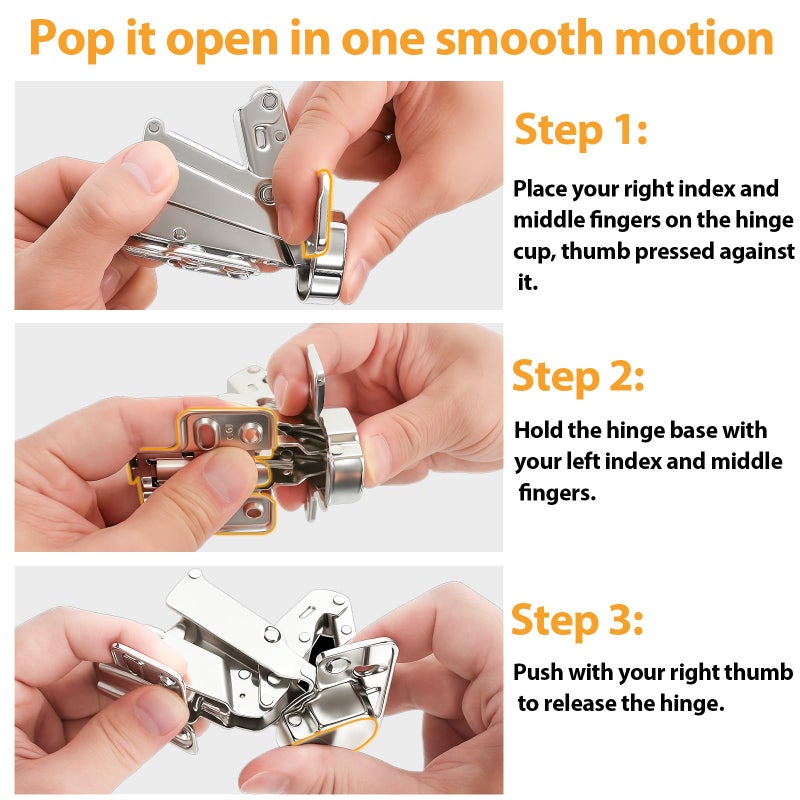 Pop it open in one smooth motion

Step 1:

Place your right index and middle fingers on the hinge cup, thumb pressed against it.

Step 2:

Hold the hinge base with your left index and middle fingers.

Step 3:

Push with your right thumb to release the hinge.